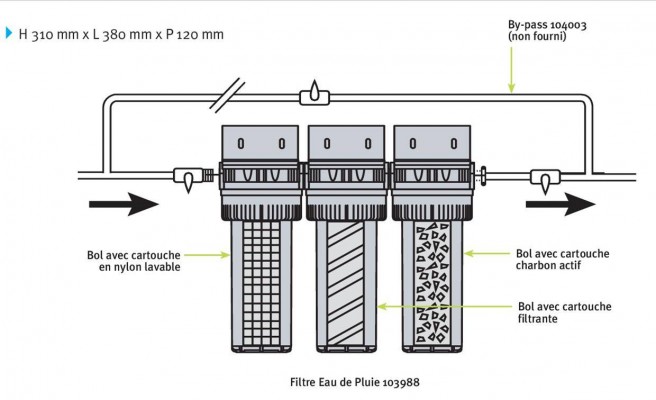 H 310 mm x L 380 mm x P 120 mm

By-pass 104003
(non fourni)

Bol avec cartouche
en nylon lavable

Bol avec cartouche
charbon actif

Bol avec cartouche
filtrante

Filtre Eau de Pluie 103988